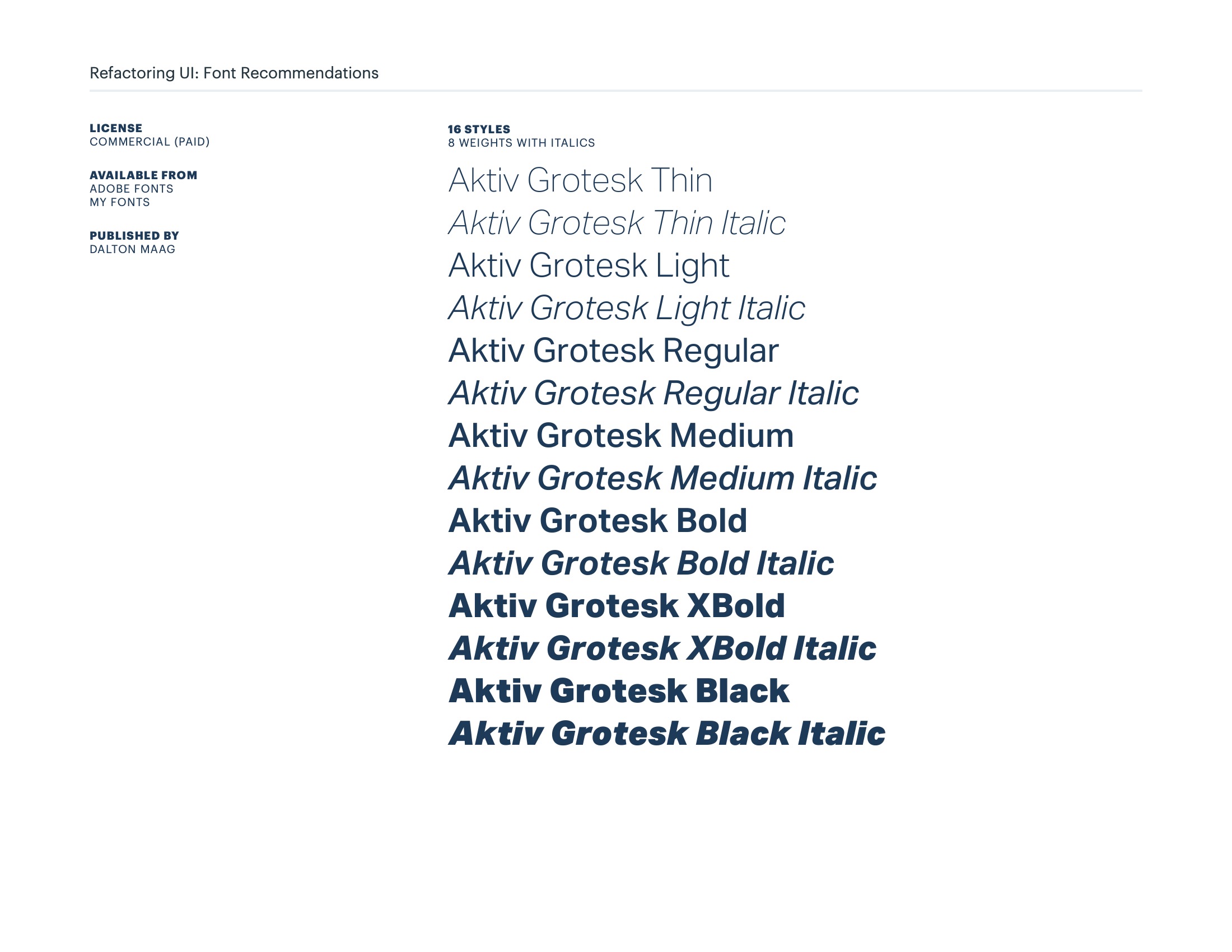 Refactoring UI: Font Recommendations

LICENSE
COMMERCIAL (PAID)

AVAILABLE FROM
ADOBE FONTS
MY FONTS

PUBLISHED BY
DALTON MAAG

16 STYLES
8 WEIGHTS WITH ITALICS

Aktiv Grotesk Thin
Aktiv Grotesk Thin Italic
Aktiv Grotesk Light
Aktiv Grotesk Light Italic
Aktiv Grotesk Regular
Aktiv Grotesk Regular Italic
Aktiv Grotesk Medium
Aktiv Grotesk Medium Italic
Aktiv Grotesk Bold
Aktiv Grotesk Bold Italic
Aktiv Grotesk XBold
Aktiv Grotesk XBold Italic
Aktiv Grotesk Black
Aktiv Grotesk Black Italic